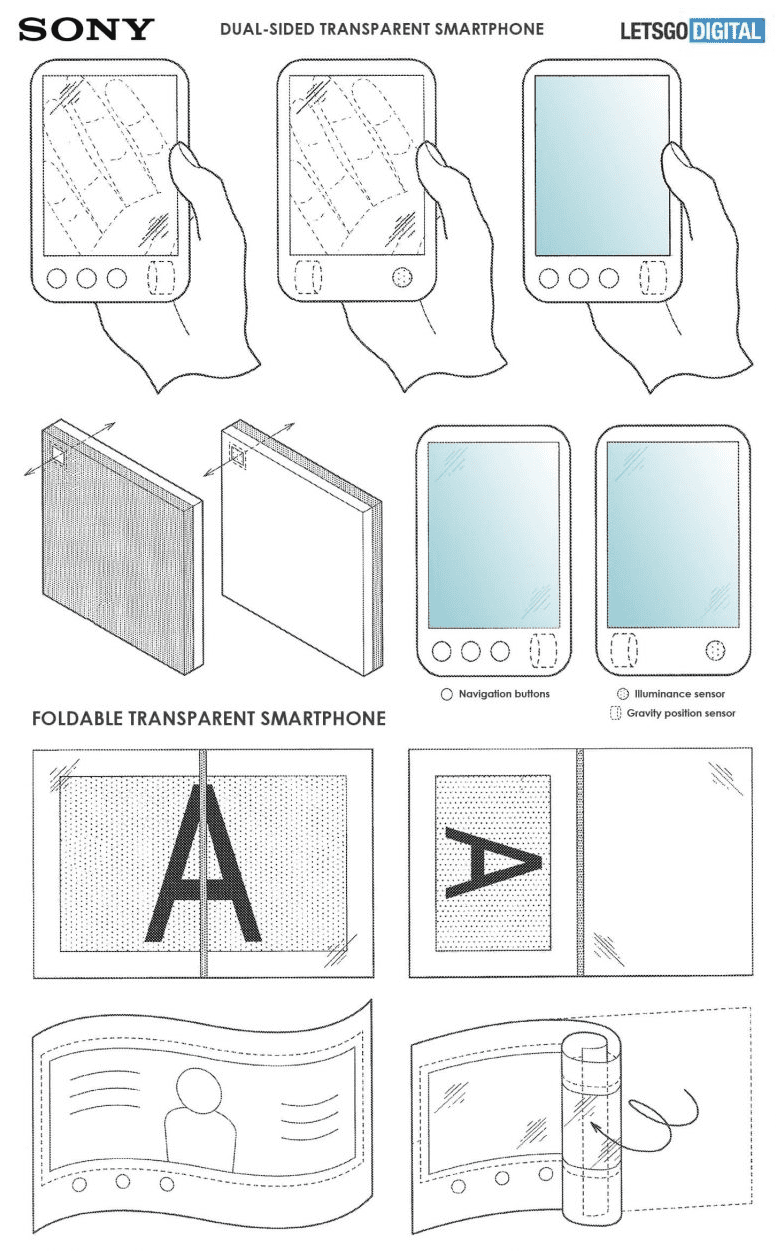 SONY

DUAL-SIDED TRANSPARENT SMARTPHONE

LETSGO DIGITAL

Navigation buttons

Illuminance sensor

Gravity position sensor

FOLDABLE TRANSPARENT SMARTPHONE

A

A