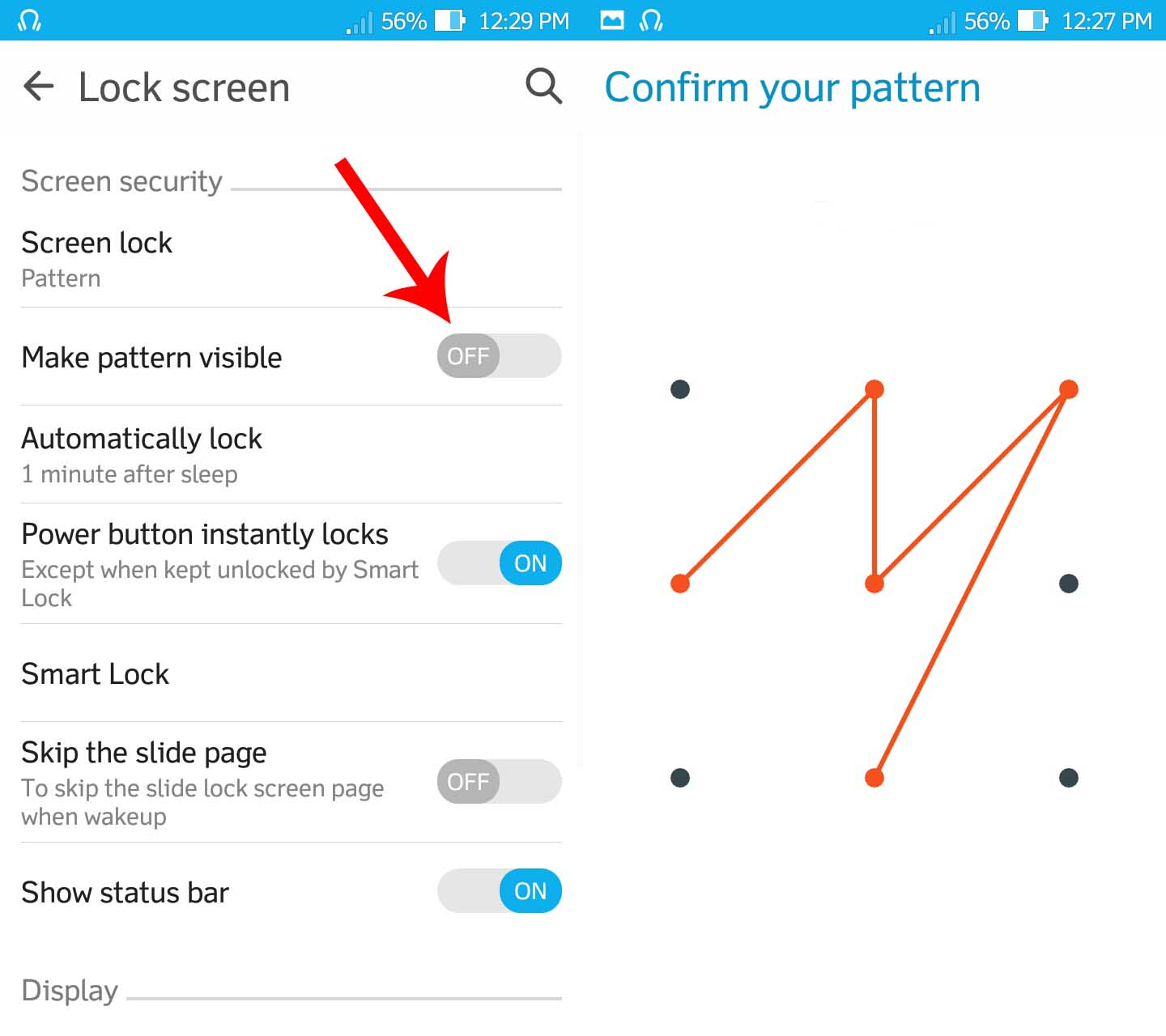 56% 12:29 PM

Lock screen

Screen security

Screen lock
Pattern

Make pattern visible OFF

Automatically lock
1 minute after sleep

Power button instantly locks
Except when kept unlocked by Smart Lock ON

Smart Lock

Skip the slide page
To skip the slide lock screen page when wakeup OFF

Show status bar ON

Display

56% 12:27 PM

Confirm your pattern